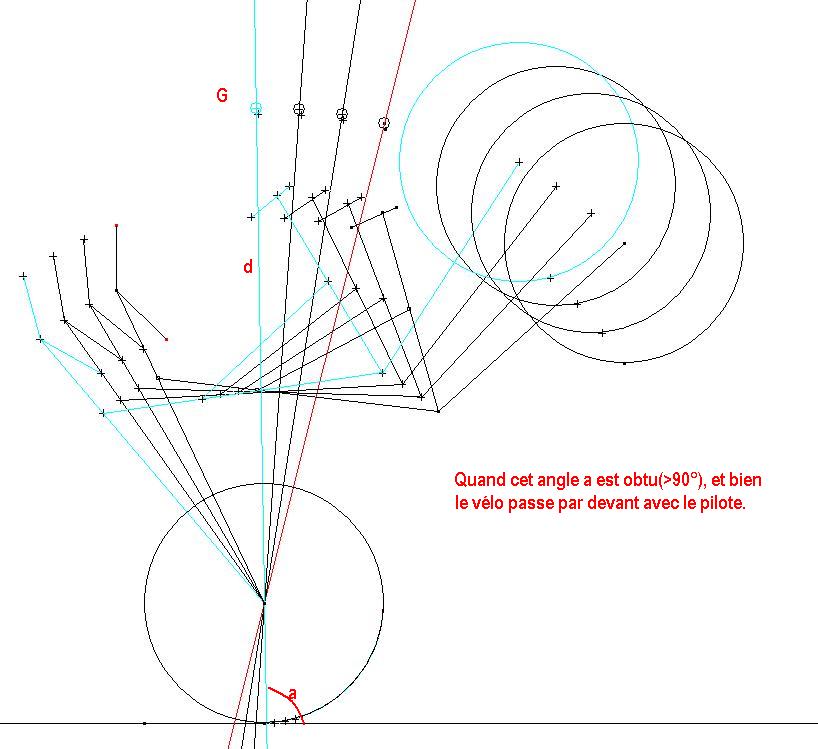 G

d

Quand cet angle a est obtu(>90°), et bien le vélo passe par devant avec le pilote.

a